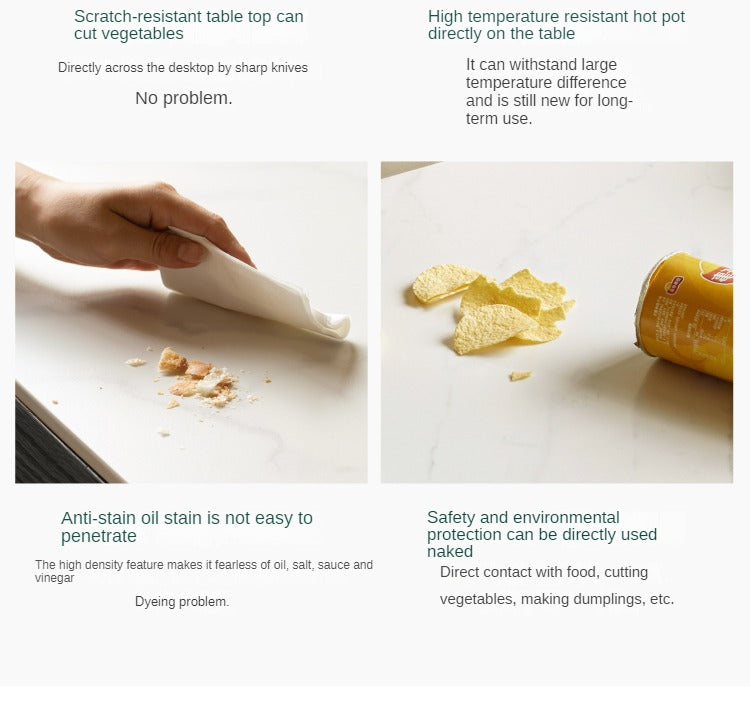 Scratch-resistant table top can cut vegetables

Directly across the desktop by sharp knives

No problem.

High temperature resistant hot pot directly on the table

It can withstand large temperature difference and is still new for long-term use.

Anti-stain oil stain is not easy to penetrate

The high density feature makes it fearless of oil, salt, sauce and vinegar

Dyeing problem.

Safety and environmental protection can be directly used naked

Direct contact with food, cutting

vegetables, making dumplings, etc.