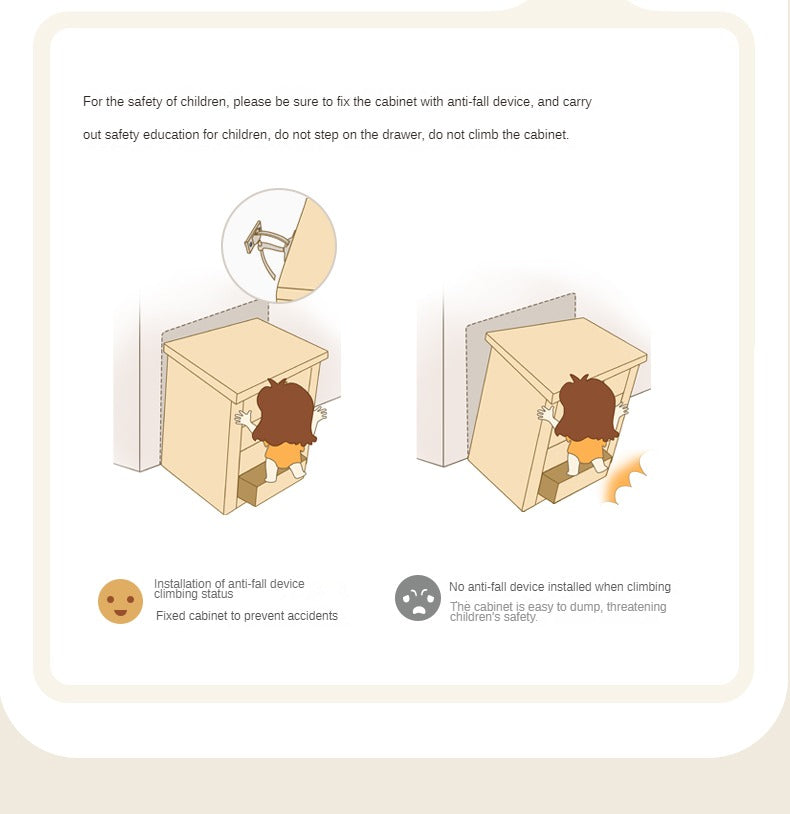 For the safety of children, please be sure to fix the cabinet with anti-fall device, and carry out safety education for children, do not step on the drawer, do not climb the cabinet.

Installation of anti-fall device climbing status

Fixed cabinet to prevent accidents

No anti-fall device installed when climbing

The cabinet is easy to dump, threatening children's safety.