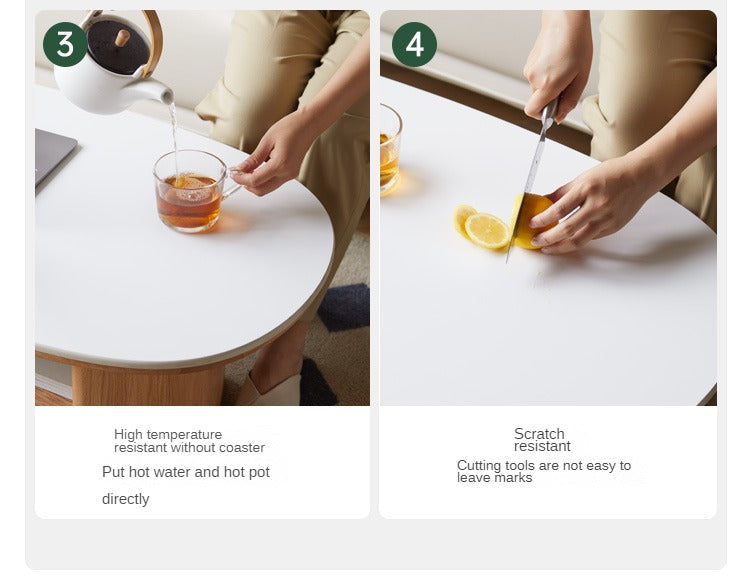 3

High temperature resistant without coaster

Put hot water and hot pot directly

4

Scratch resistant

Cutting tools are not easy to leave marks